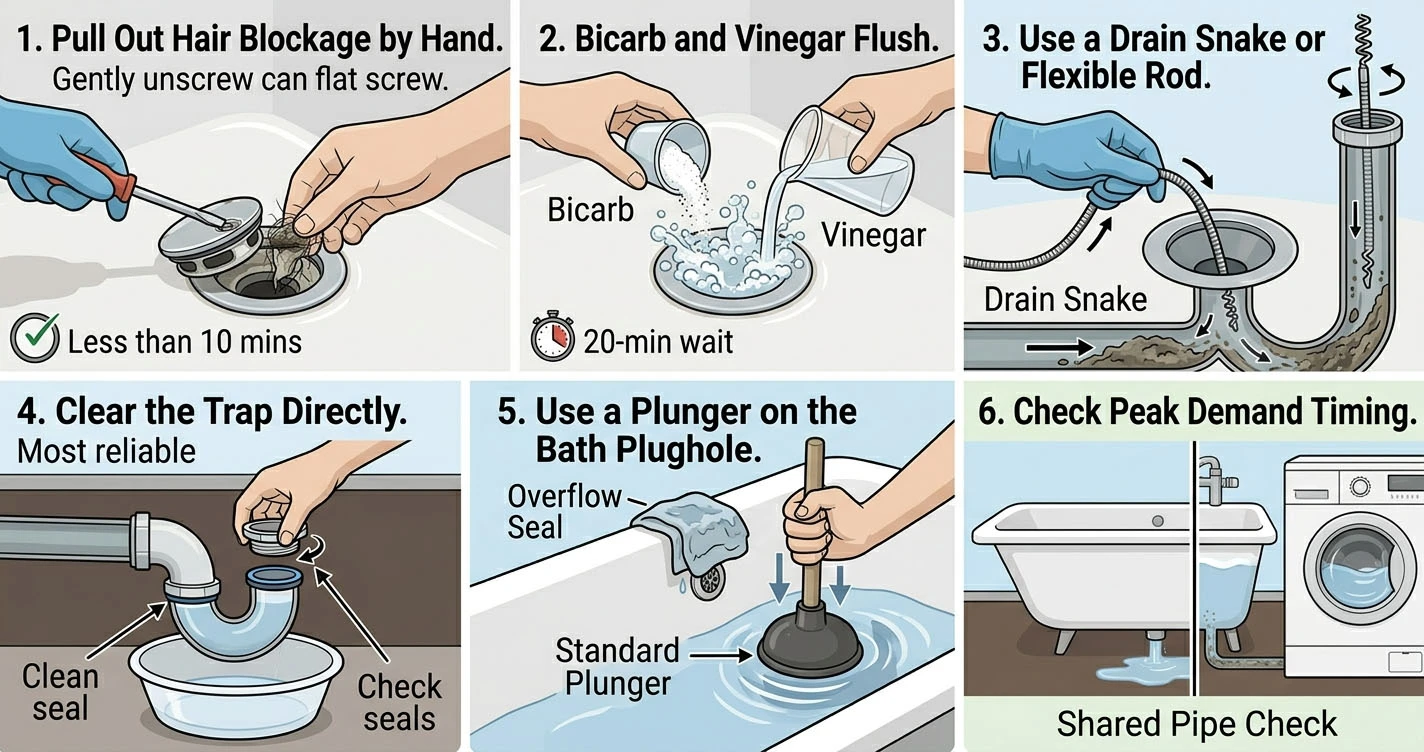 1. Pull Out Hair Blockage by Hand.
Gently unscrew can flat screw.

Less than 10 mins

2. Bicarb and Vinegar Flush.

Bicarb

Vinegar

20-min wait

3. Use a Drain Snake or Flexible Rod.

Drain Snake

4. Clear the Trap Directly.
Most reliable

Clean seal

Check seals

5. Use a Plunger on the Bath Plughole.

Overflow Seal

Standard Plunger

6. Check Peak Demand Timing.

Shared Pipe Check