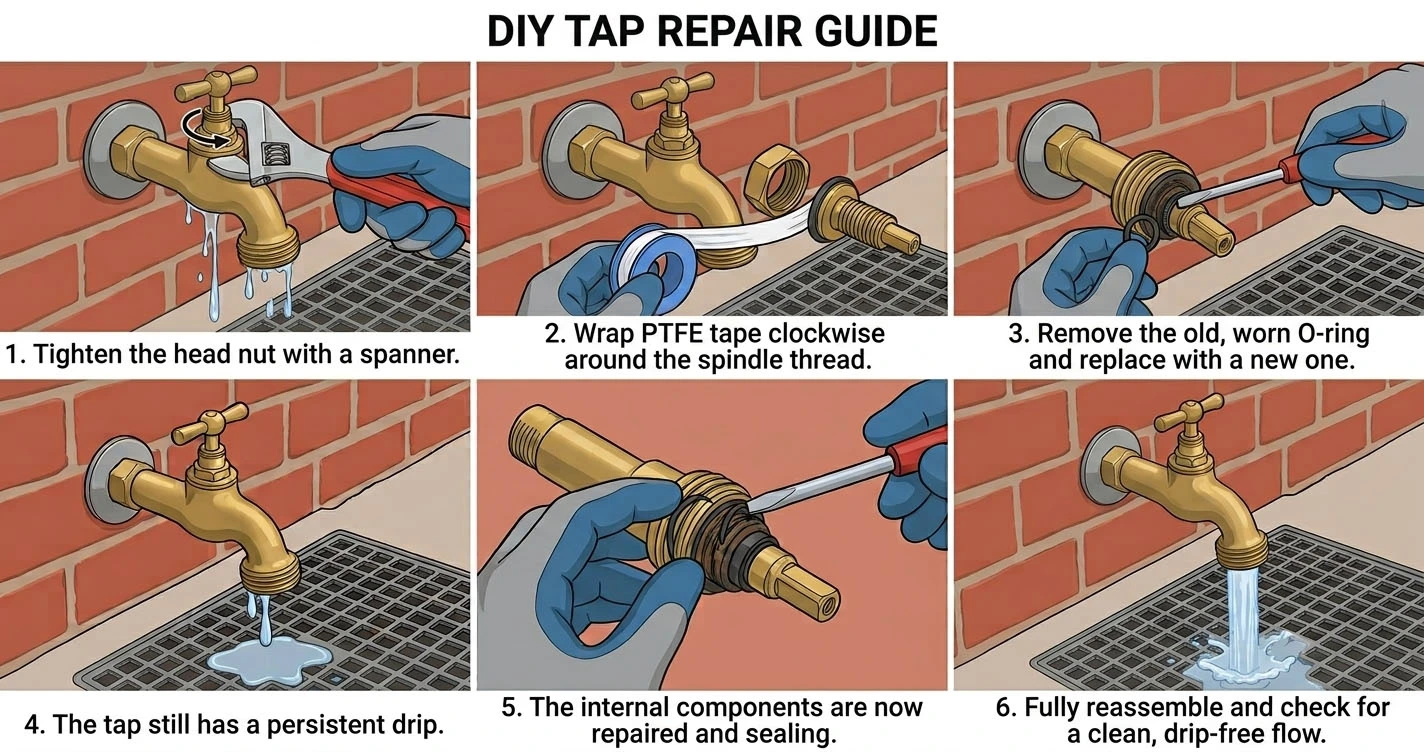 DIY TAP REPAIR GUIDE

1. Tighten the head nut with a spanner.

2. Wrap PTFE tape clockwise around the spindle thread.

3. Remove the old, worn O-ring and replace with a new one.

4. The tap still has a persistent drip.

5. The internal components are now repaired and sealing.

6. Fully reassemble and check for a clean, drip-free flow.