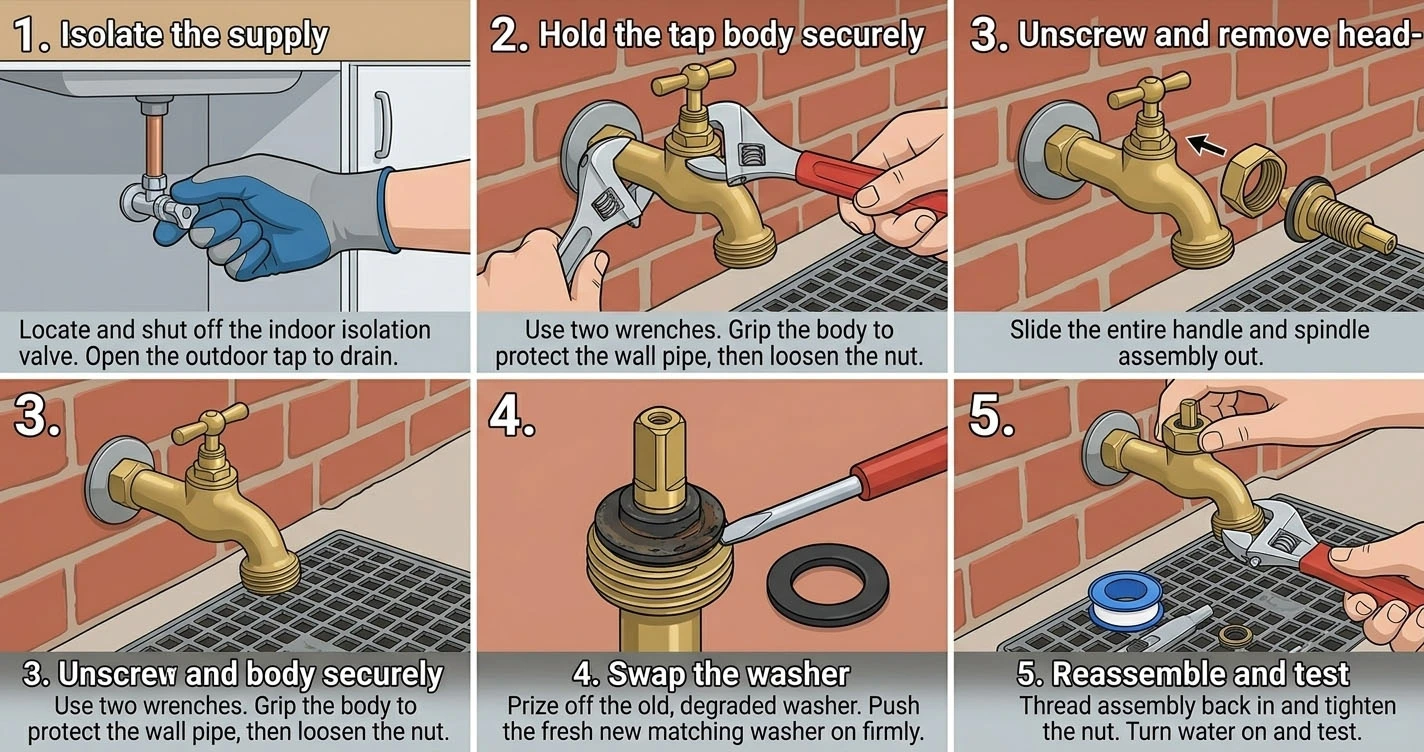 1. Isolate the supply

Locate and shut off the indoor isolation valve. Open the outdoor tap to drain.

2. Hold the tap body securely

Use two wrenches. Grip the body to protect the wall pipe, then loosen the nut.

3. Unscrew and remove head-

Slide the entire handle and spindle assembly out.

3.

3. Unscrew and body securely

Use two wrenches. Grip the body to protect the wall pipe, then loosen the nut.

4.

4. Swap the washer

Prize off the old, degraded washer. Push the fresh new matching washer on firmly.

5.

5. Reassemble and test

Thread assembly back in and tighten the nut. Turn water on and test.